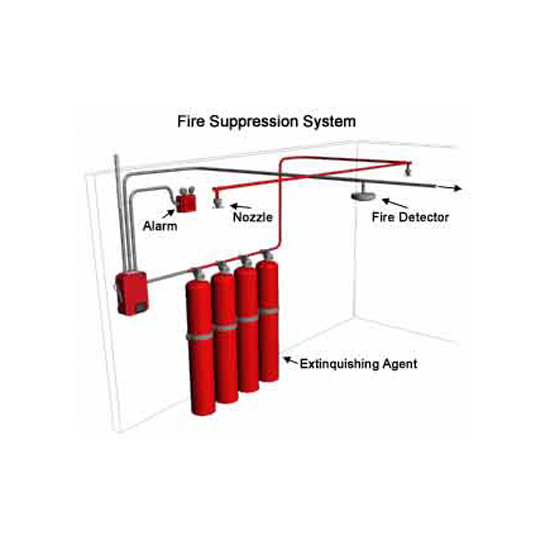 Fire Suppression System

Alarm

Nozzle

Fire Detector

Extinquishing Agent